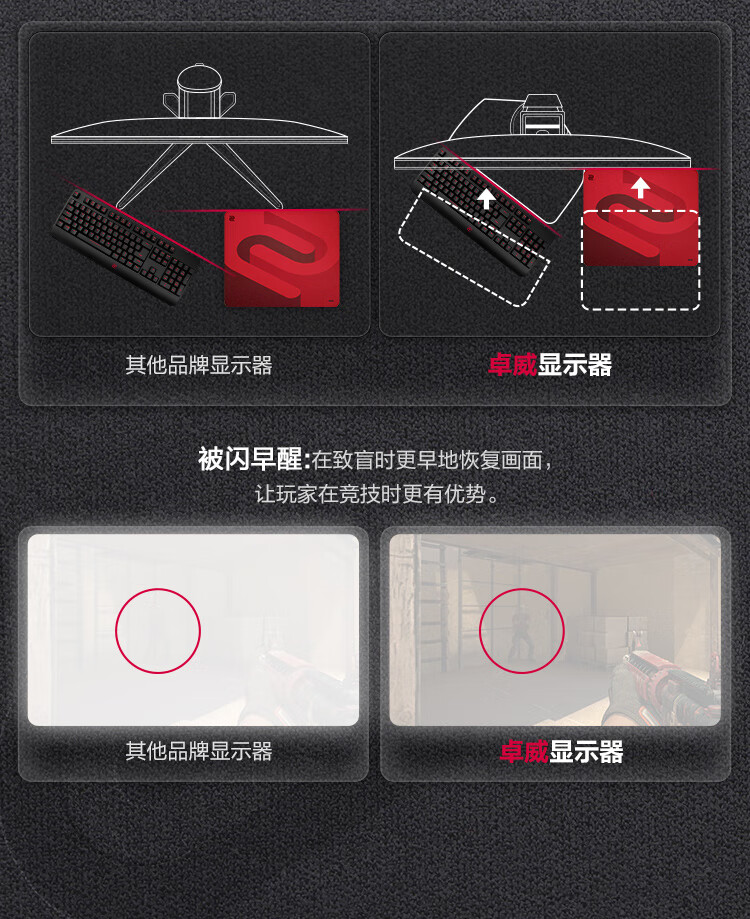 其他品牌显示器

卓威显示器

被闪早醒:在致盲时更早地恢复画面，让玩家在竞技时更有优势。

其他品牌显示器

卓威显示器